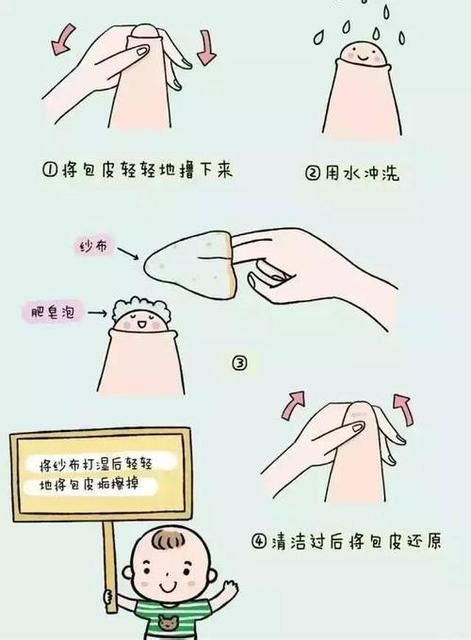 ①将包皮轻轻地撸下来

②用水冲洗

纱布

肥皂泡

③

将纱布打湿后轻轻地将包皮垢擦掉

④清洁过后将包皮还原